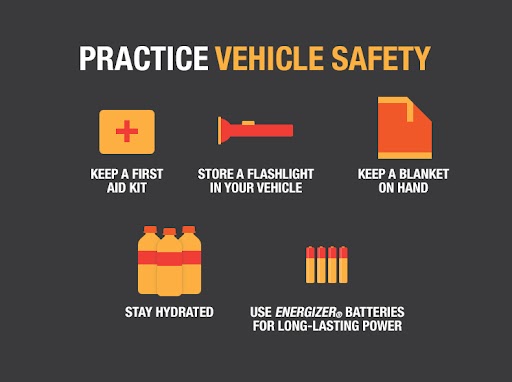 PRACTICE VEHICLE SAFETY

KEEP A FIRST AID KIT

STORE A FLASHLIGHT IN YOUR VEHICLE

KEEP A BLANKET ON HAND

STAY HYDRATED

USE ENERGIZER® BATTERIES FOR LONG-LASTING POWER