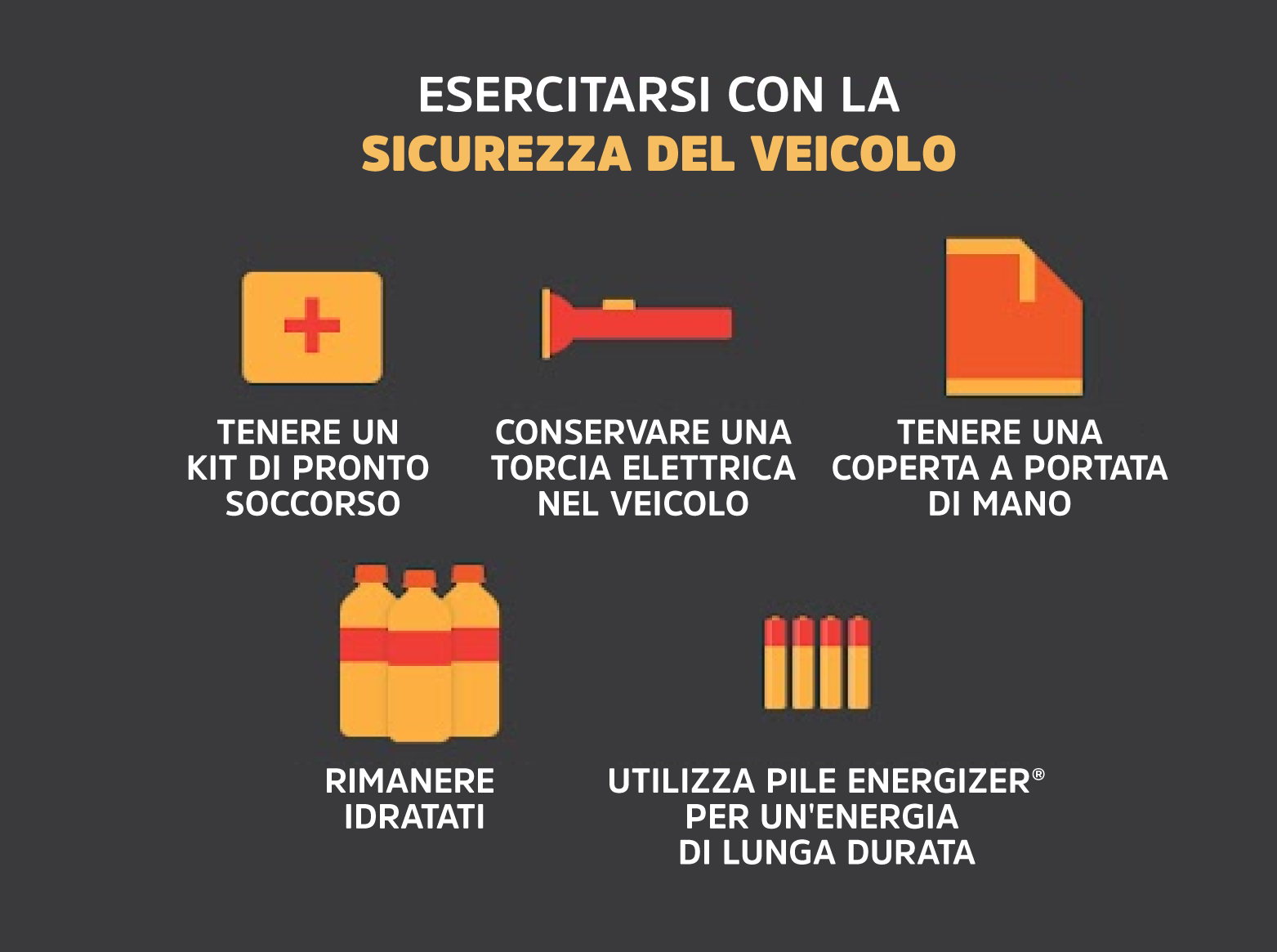 ESERCITARSI CON LA
SICUREZZA DEL VEICOLO

TENERE UN KIT DI PRONTO SOCCORSO

CONSERVARE UNA TORCIA ELETTRICA NEL VEICOLO

TENERE UNA COPERTA A PORTATA DI MANO

RIMANERE IDRATATI

UTILIZZA PILE ENERGIZER® PER UN'ENERGIA DI LUNGA DURATA