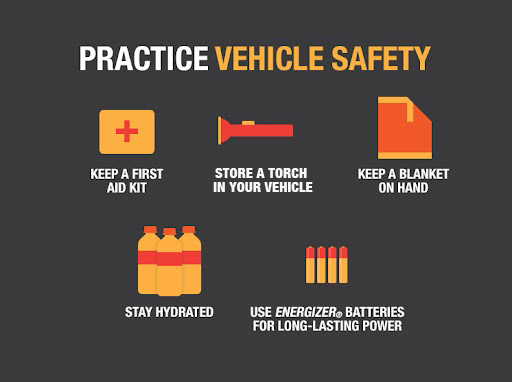 PRACTICE VEHICLE SAFETY

KEEP A FIRST AID KIT

STORE A TORCH IN YOUR VEHICLE

KEEP A BLANKET ON HAND

STAY HYDRATED

USE ENERGIZER® BATTERIES FOR LONG-LASTING POWER