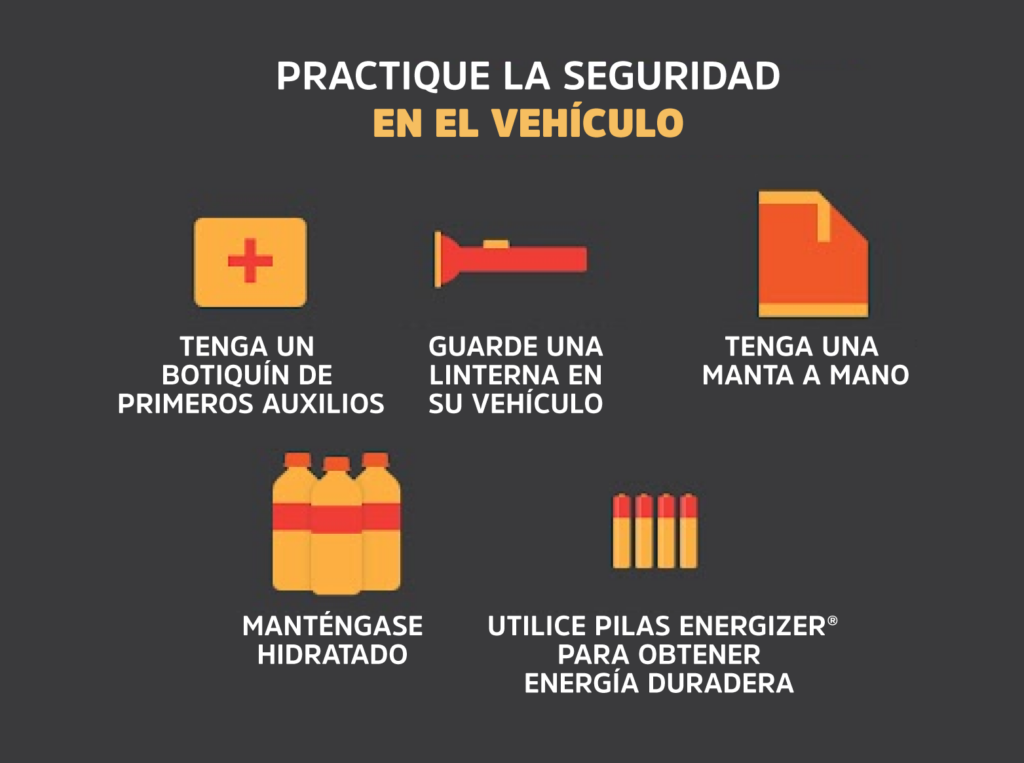 PRACTIQUE LA SEGURIDAD
EN EL VEHÍCULO

TENGA UN BOTIQUÍN DE PRIMEROS AUXILIOS

GUARDE UNA LINTERNA EN SU VEHÍCULO

TENGA UNA MANTA A MANO

MANTÉNGASE HIDRATADO

UTILICE PILAS ENERGIZER® PARA OBTENER ENERGÍA DURADERA