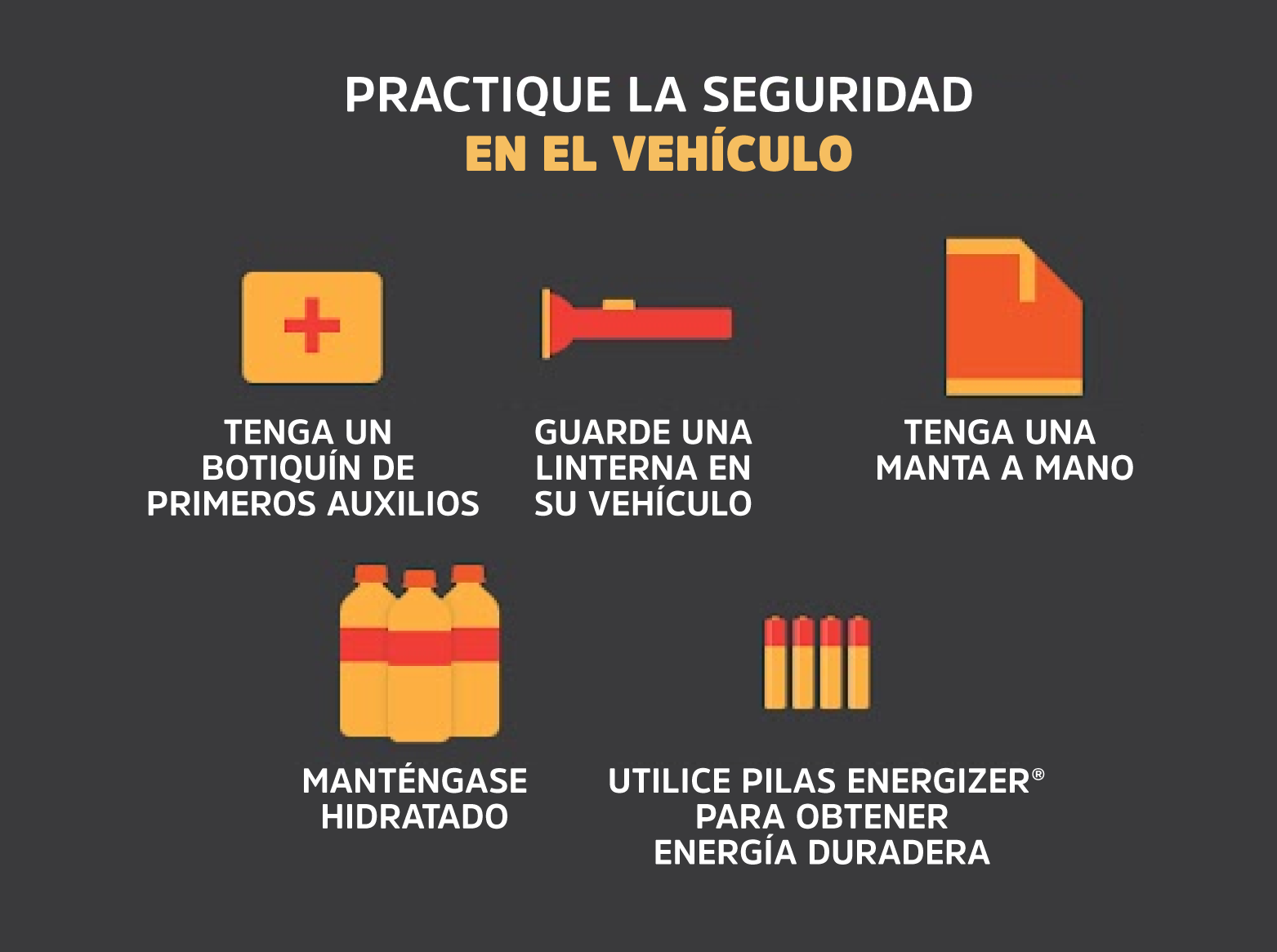 PRACTIQUE LA SEGURIDAD
EN EL VEHÍCULO

TENGA UN BOTIQUÍN DE PRIMEROS AUXILIOS

GUARDE UNA LINTERNA EN SU VEHÍCULO

TENGA UNA MANTA A MANO

MANTÉNGASE HIDRATADO

UTILICE PILAS ENERGIZER® PARA OBTENER ENERGÍA DURADERA